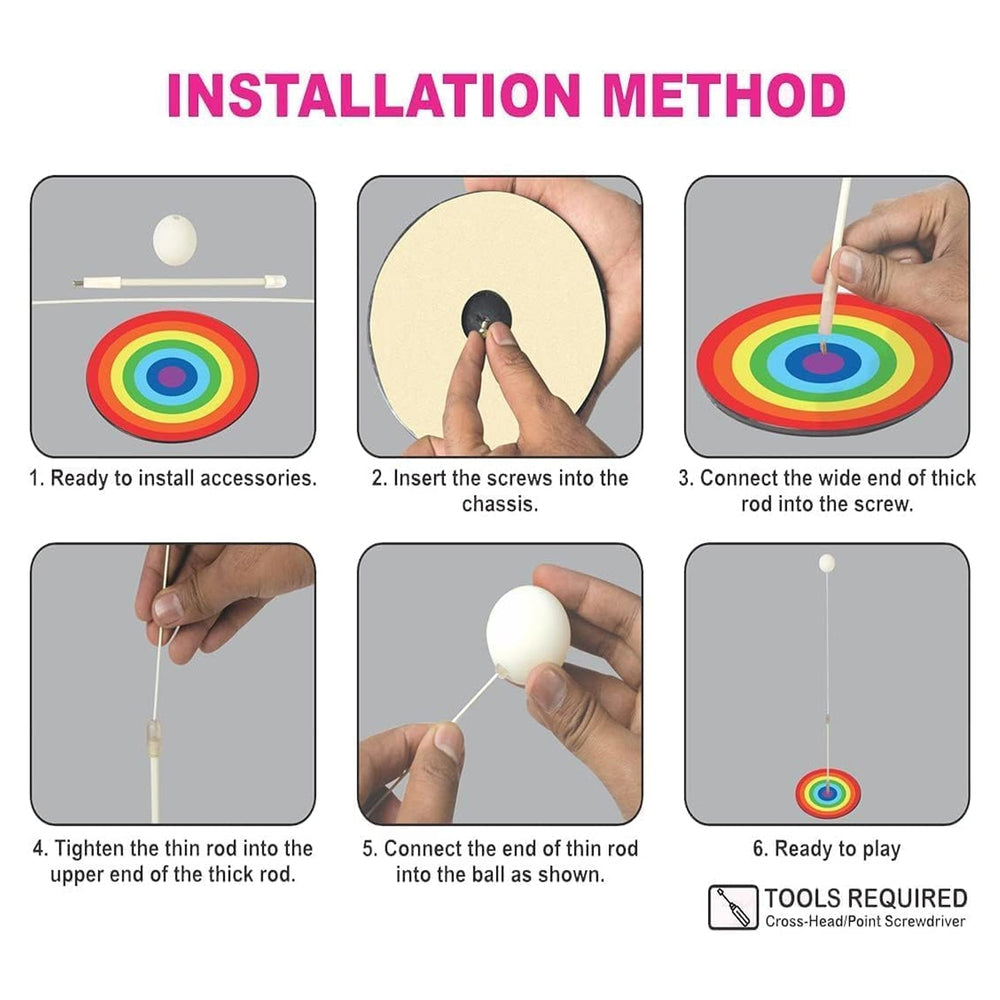 INSTALLATION METHOD

1. Ready to install accessories.

2. Insert the screws into the chassis.

3. Connect the wide end of thick rod into the screw.

4. Tighten the thin rod into the upper end of the thick rod.

5. Connect the end of thin rod into the ball as shown.

6. Ready to play

TOOLS REQUIRED
Cross-Head/Point Screwdriver