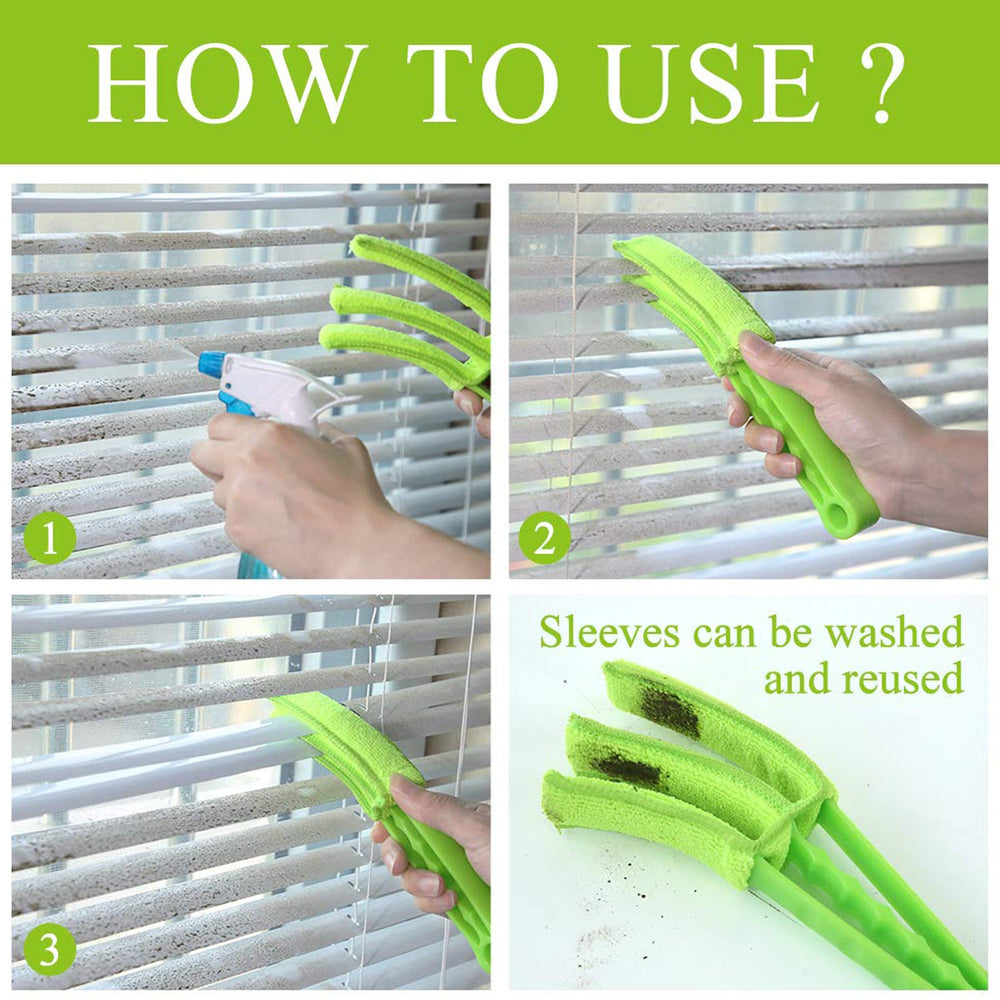 HOW TO USE ?

1

2

3

Sleeves can be washed and reused