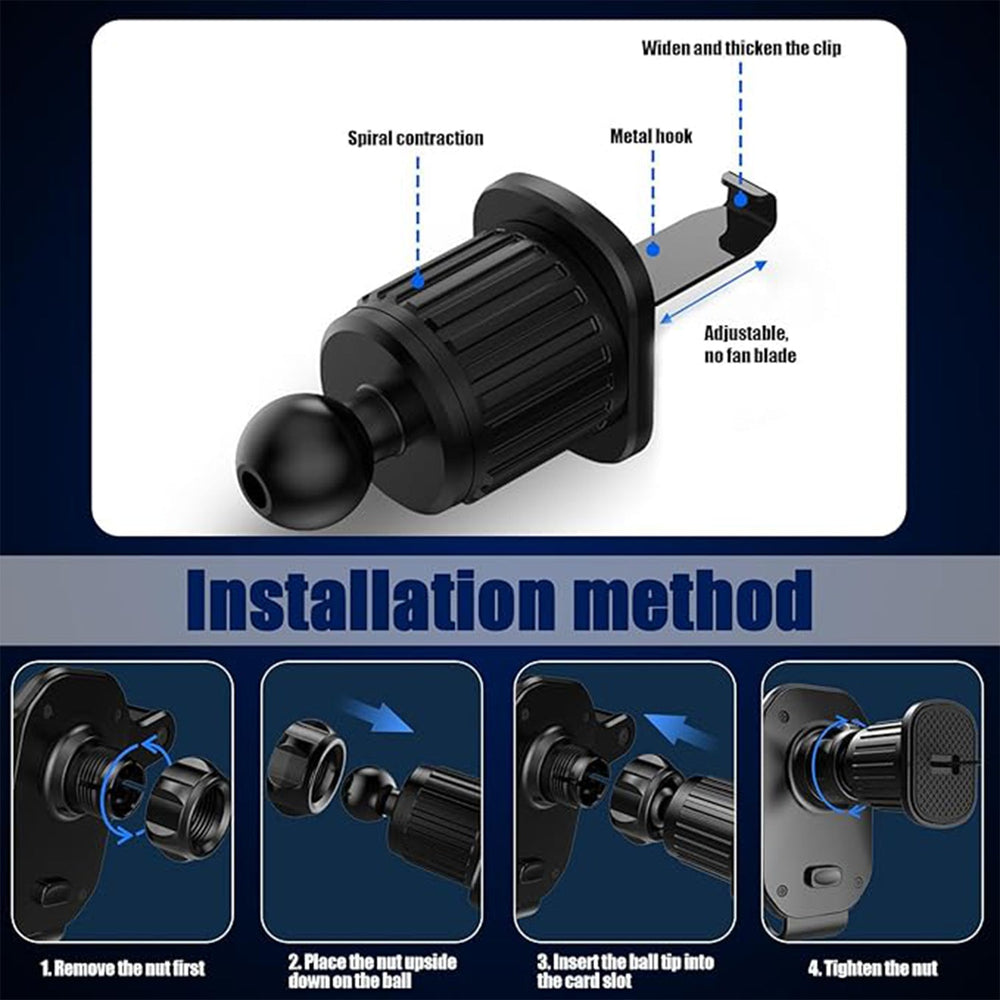 Widen and thicken the clip

Spiral contraction

Metal hook

Adjustable, no fan blade

Installation method

1. Remove the nut first

2. Place the nut upside down on the ball

3. Insert the ball tip into the card slot

4. Tighten the nut