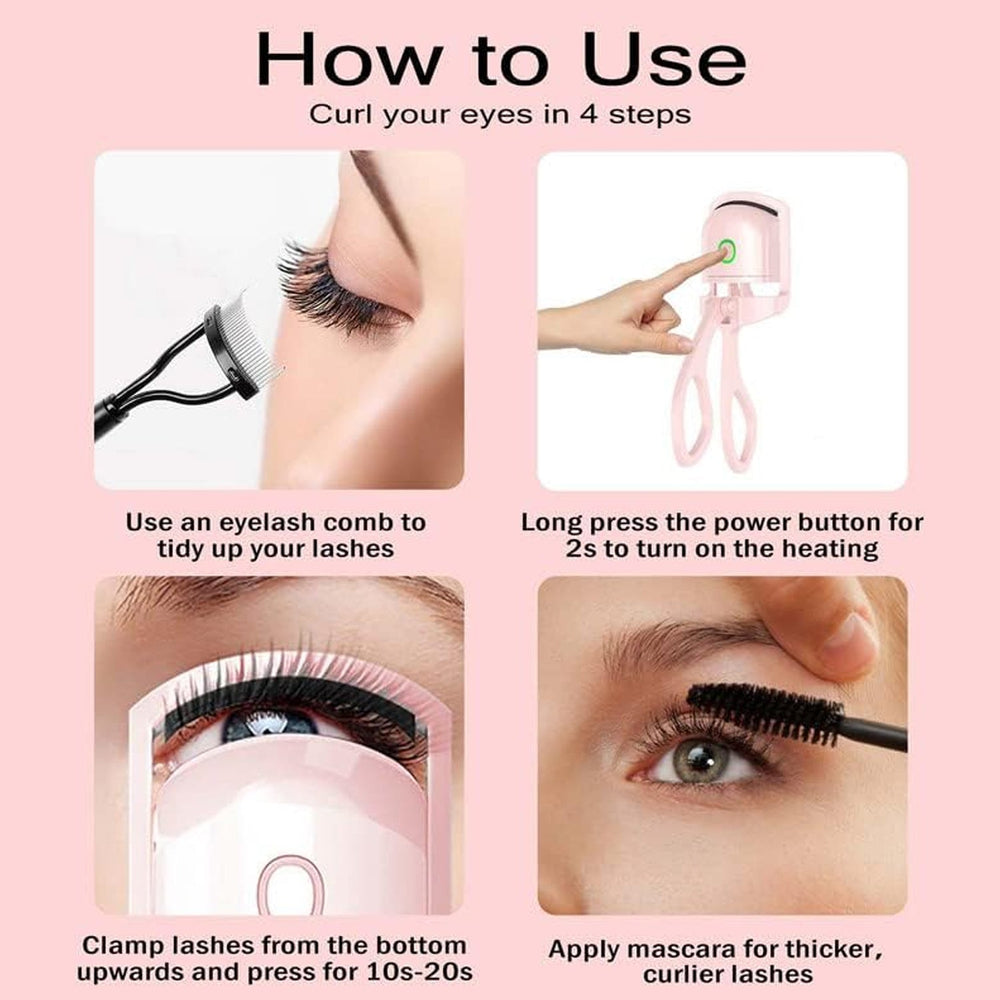 How to Use
Curl your eyes in 4 steps

Use an eyelash comb to tidy up your lashes

Long press the power button for 2s to turn on the heating

Clamp lashes from the bottom upwards and press for 10s-20s

Apply mascara for thicker, curlier lashes